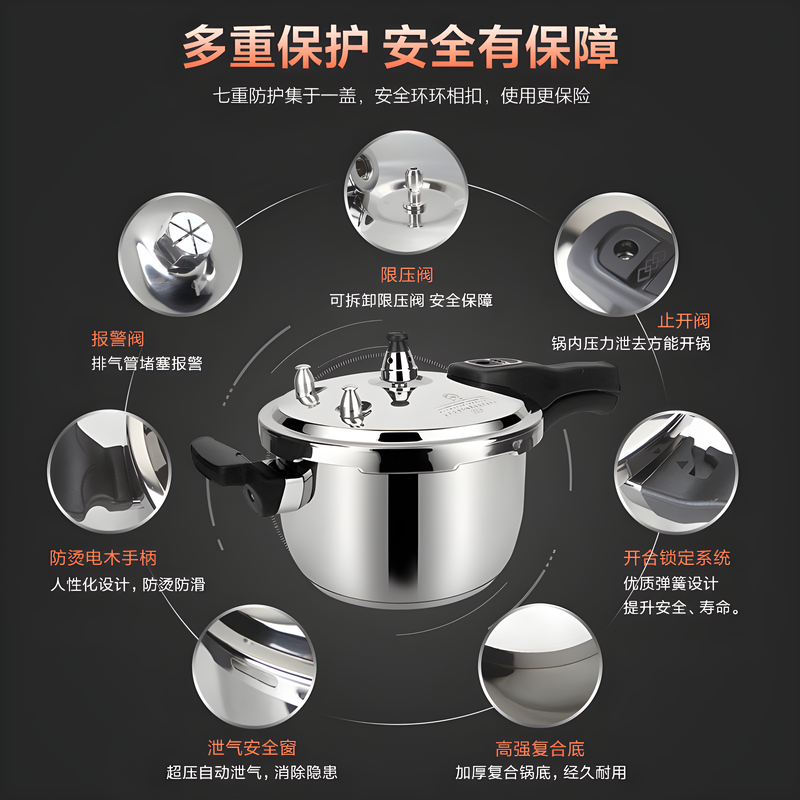 多重保护 安全有保障

七重防护集于一盖，安全环环相扣，使用更保险

限压阀
可拆卸限压阀 安全保障

报警阀
排气管堵塞报警

止开阀
锅内压力泄去方能开锅

防烫电木手柄
人性化设计，防烫防滑

开合锁定系统
优质弹簧设计
提升安全、寿命。

泄气安全窗
超压自动泄气，消除隐患

高强复合底
加厚复合锅底，经久耐用